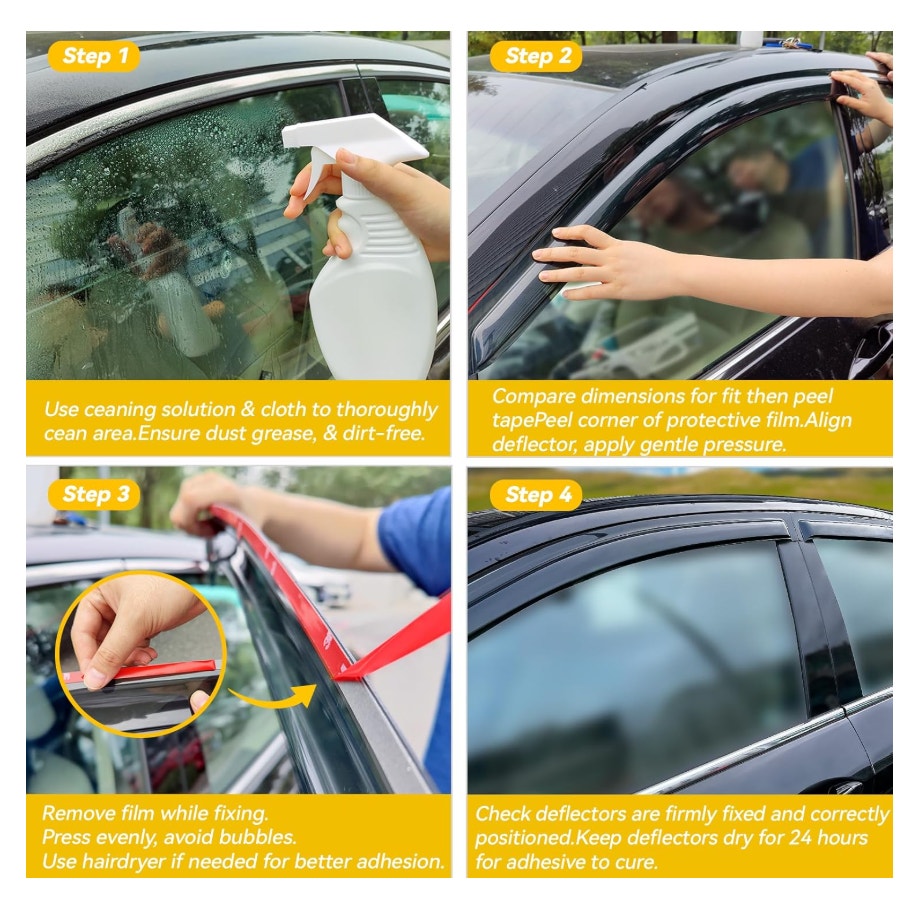 Step 1

Use ceaning solution & cloth to thoroughly cean area.Ensure dust grease, & dirt-free.

Step 2

Compare dimensions for fit then peel tapePeel corner of protective film.Align deflector, apply gentle pressure.

Step 3

Remove film while fixing.
Press evenly, avoid bubbles.
Use hairdryer if needed for better adhesion.

Step 4

Check deflectors are firmly fixed and correctly positioned.Keep deflectors dry for 24 hours for adhesive to cure.