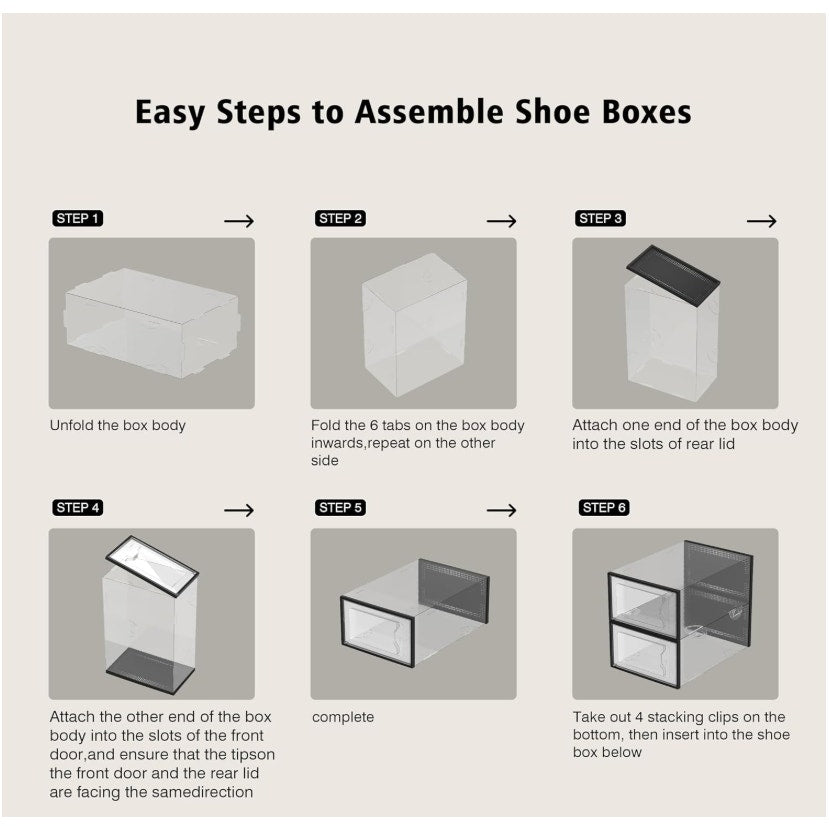 Easy Steps to Assemble Shoe Boxes

STEP 1 →

Unfold the box body

STEP 2 →

Fold the 6 tabs on the box body inwards,repeat on the other side

STEP 3 →

Attach one end of the box body into the slots of rear lid

STEP 4 →

Attach the other end of the box body into the slots of the front door,and ensure that the tipson the front door and the rear lid are facing the samedirection

STEP 5 →

complete

STEP 6

Take out 4 stacking clips on the bottom, then insert into the shoe box below