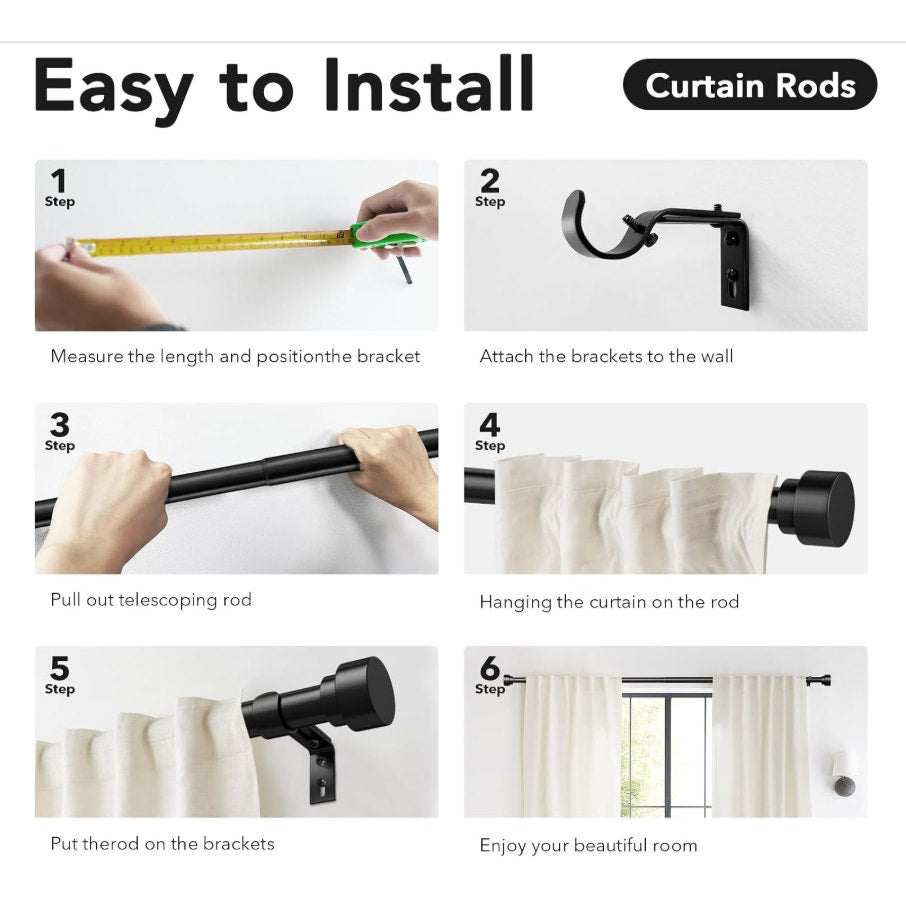 Easy to Install

Curtain Rods

1
Step

Measure the length and positionthe bracket

2
Step

Attach the brackets to the wall

3
Step

Pull out telescoping rod

4
Step

Hanging the curtain on the rod

5
Step

Put therod on the brackets

6
Step

Enjoy your beautiful room